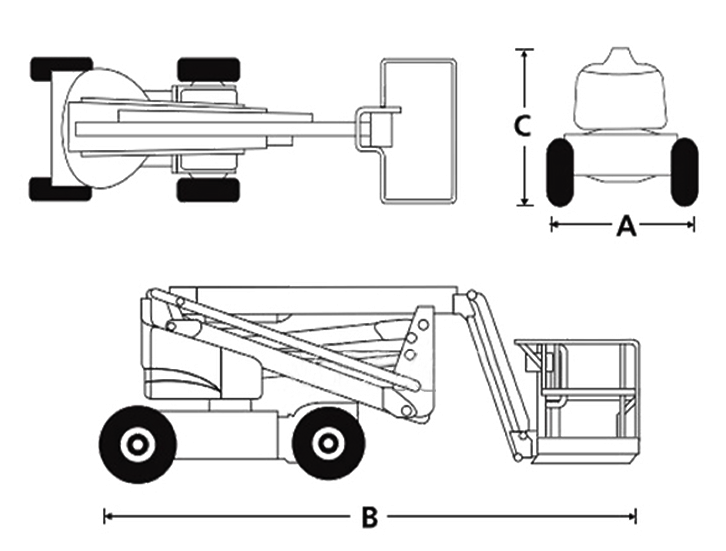 C

A

B